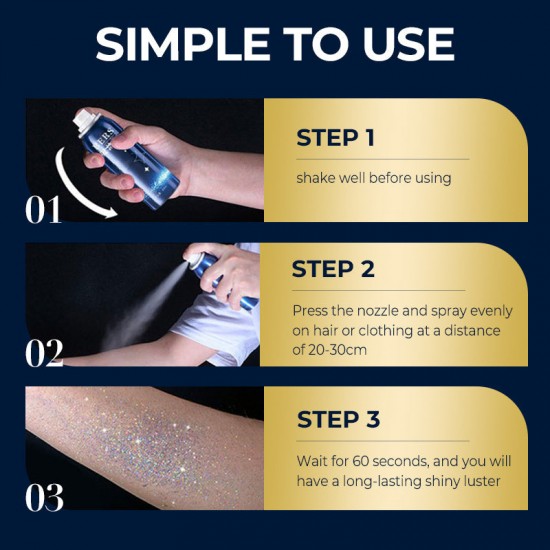 SIMPLE TO USE

01

STEP 1

shake well before using

02

STEP 2

Press the nozzle and spray evenly on hair or clothing at a distance of 20-30cm

03

STEP 3

Wait for 60 seconds, and you will have a long-lasting shiny luster