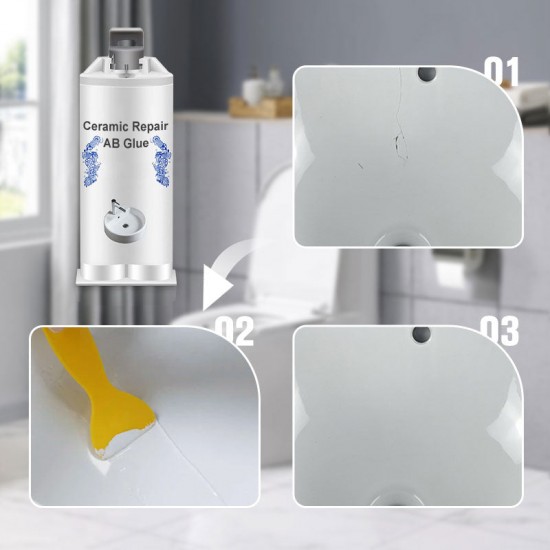 Ceramic Repair
AB Glue

01

02

03