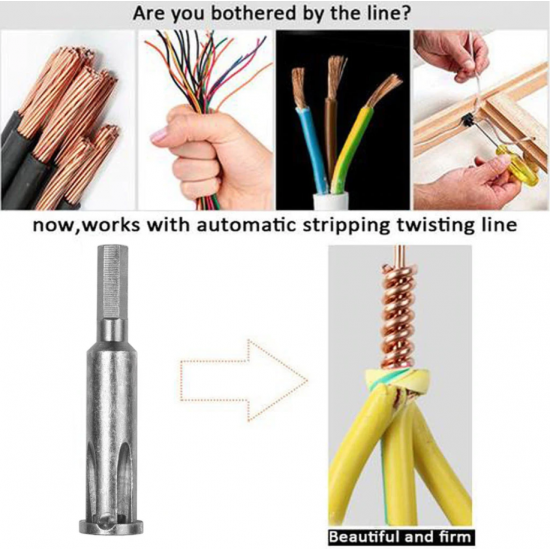 Are you bothered by the line?

now,works with automatic stripping twisting line

Beautiful and firm