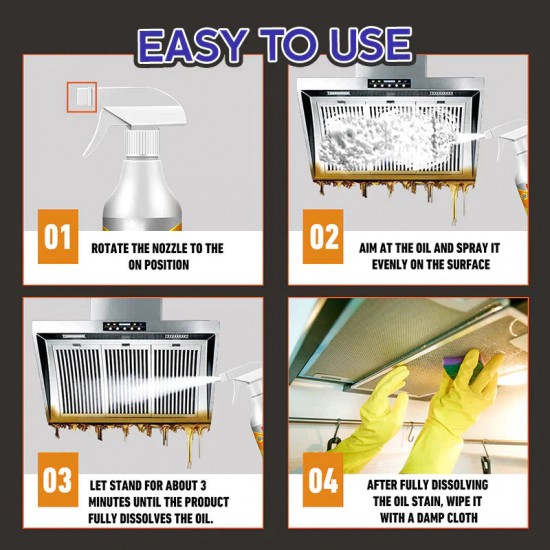 EASY TO USE

01
ROTATE THE NOZZLE TO THE ON POSITION

02
AIM AT THE OIL AND SPRAY IT EVENLY ON THE SURFACE

03
LET STAND FOR ABOUT 3 MINUTES UNTIL THE PRODUCT FULLY DISSOLVES THE OIL.

04
AFTER FULLY DISSOLVING THE OIL STAIN, WIPE IT WITH A DAMP CLOTH