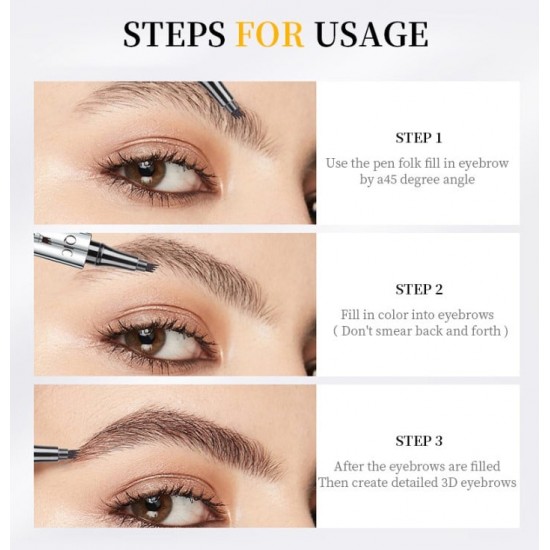 STEPS FOR USAGE

STEP 1

Use the pen folk fill in eyebrow by a45 degree angle

STEP 2

Fill in color into eyebrows ( Don't smear back and forth )

STEP 3

After the eyebrows are filled Then create detailed 3D eyebrows